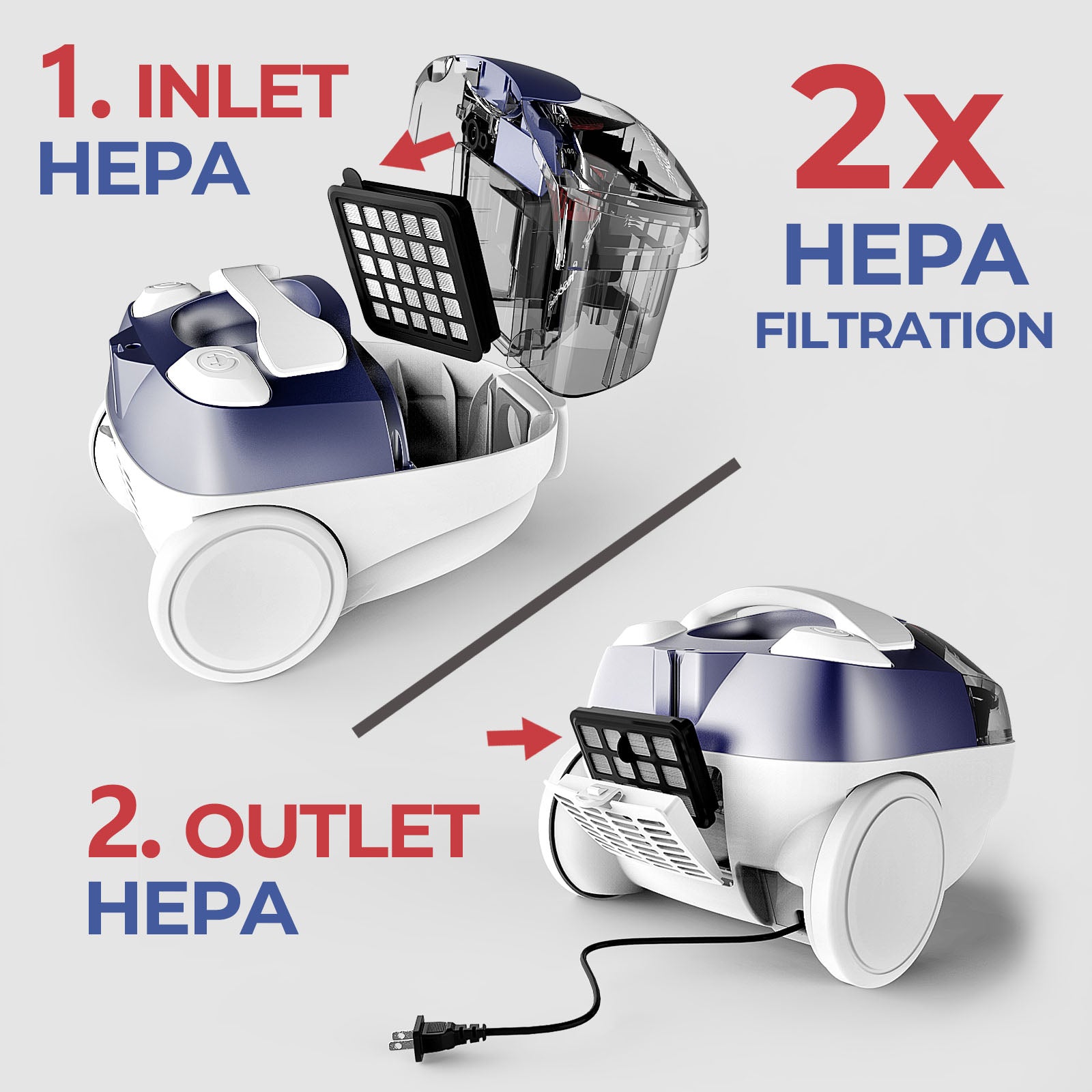 1. INLET
HEPA

2x
HEPA
FILTRATION

2. OUTLET
HEPA